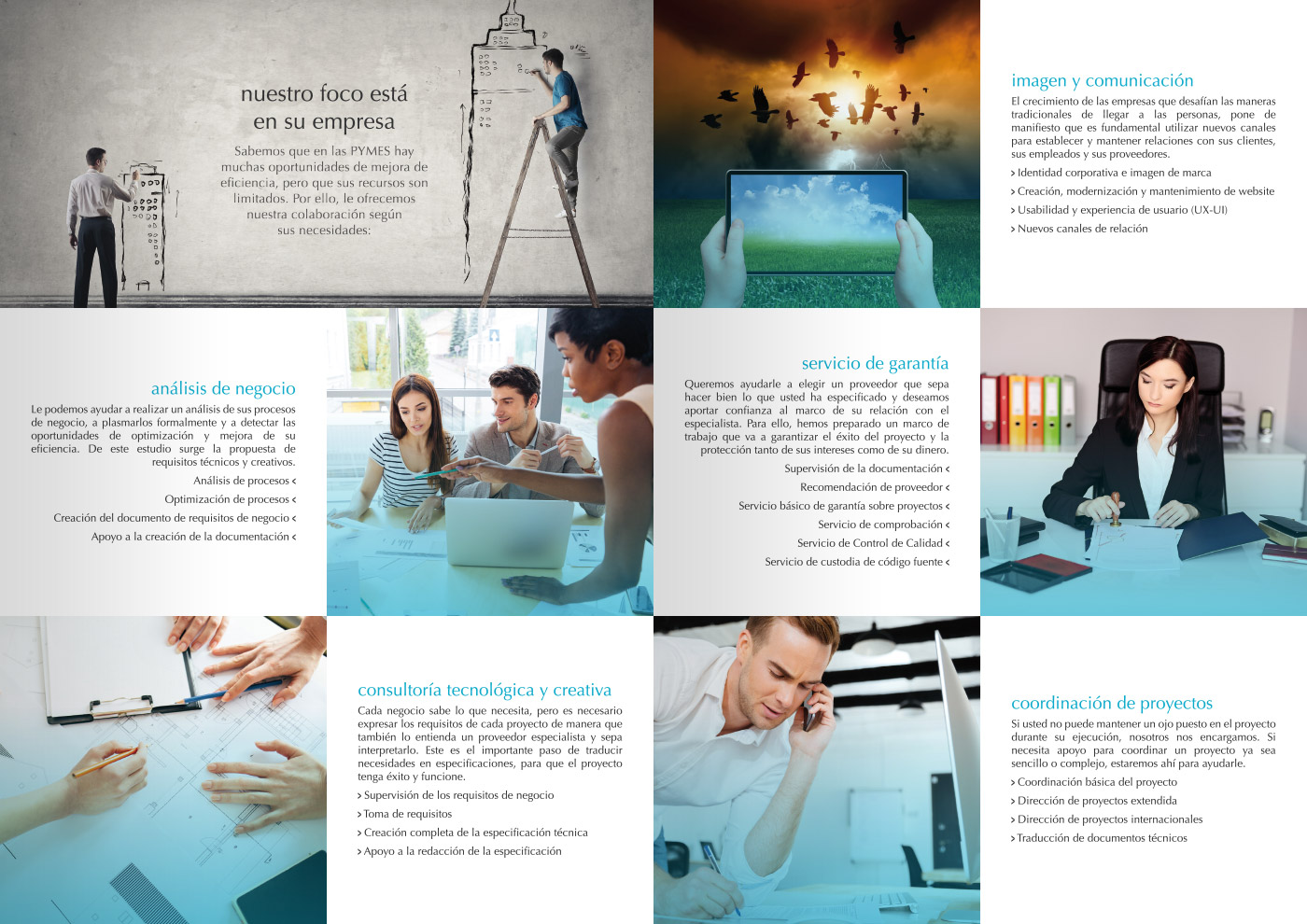 nuestro foco está en su empresa

Sabemos que en las PYMES hay muchas oportunidades de mejora de eficiencia, pero que sus recursos son limitados. Por ello, le ofrecemos nuestra colaboración según sus necesidades:

imagen y comunicación

El crecimiento de las empresas que desafían las maneras tradicionales de llegar a las personas, pone de manifiesto que es fundamental utilizar nuevos canales para establecer y mantener relaciones con sus clientes, sus empleados y sus proveedores.

› Identidad corporativa e imagen de marca

› Creación, modernización y mantenimiento de website

› Usabilidad y experiencia de usuario (UX-UI)

› Nuevos canales de relación

análisis de negocio

Le podemos ayudar a realizar un análisis de sus procesos de negocio, a plasmarlos formalmente y a detectar las oportunidades de optimización y mejora de su eficiencia. De este estudio surge la propuesta de requisitos técnicos y creativos.

Análisis de procesos ‹

Optimización de procesos ‹

Creación del documento de requisitos de negocio ‹

Apoyo a la creación de la documentación ‹

servicio de garantía

Queremos ayudarle a elegir un proveedor que sepa hacer bien lo que usted ha especificado y deseamos aportar confianza al marco de su relación con el especialista. Para ello, hemos preparado un marco de trabajo que va a garantizar el éxito del proyecto y la protección tanto de sus intereses como de su dinero.

Supervisión de la documentación ‹

Recomendación de proveedor ‹

Servicio básico de garantía sobre proyectos ‹

Servicio de comprobación ‹

Servicio de Control de Calidad ‹

Servicio de custodia de código fuente ‹

consultoría tecnológica y creativa

Cada negocio sabe lo que necesita, pero es necesario expresar los requisitos de cada proyecto de manera que también lo entienda un proveedor especialista y sepa interpretarlo. Este es el importante paso de traducir necesidades en especificaciones, para que el proyecto tenga éxito y funcione.

› Supervisión de los requisitos de negocio

› Toma de requisitos

› Creación completa de la especificación técnica

› Apoyo a la redacción de la especificación

coordinación de proyectos

Si usted no puede mantener un ojo puesto en el proyecto durante su ejecución, nosotros nos encargamos. Si necesita apoyo para coordinar un proyecto ya sea sencillo o complejo, estaremos ahí para ayudarle.

› Coordinación básica del proyecto

› Dirección de proyectos extendida

› Dirección de proyectos internacionales

› Traducción de documentos técnicos